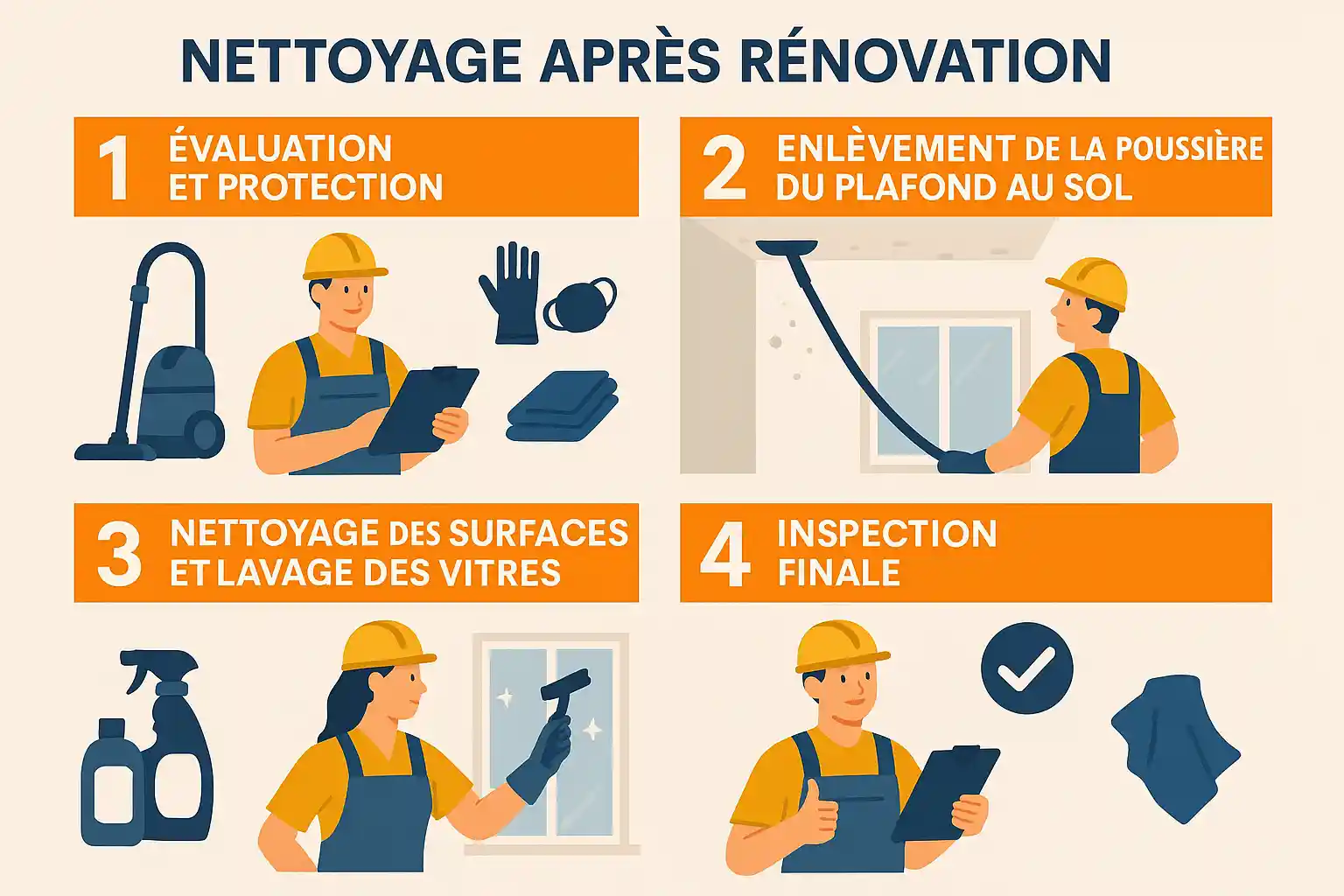 NETTOYAGE APRÈS RÉNOVATION

1 ÉVALUATION ET PROTECTION

2 ENLÈVEMENT DE LA POUSSIÈRE DU PLAFOND AU SOL

3 NETTOYAGE DES SURFACES ET LAVAGE DES VITRES

4 INSPECTION FINALE